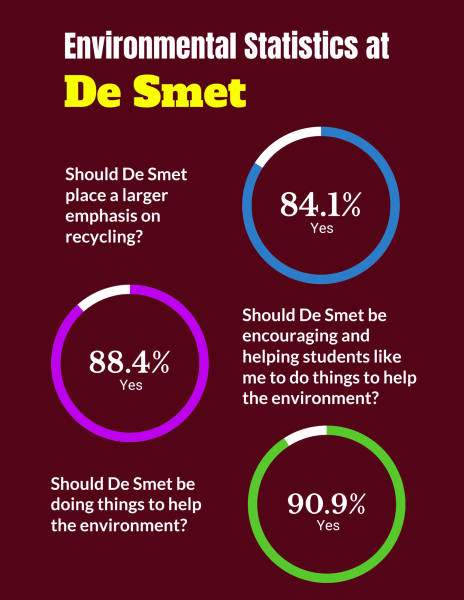 Environmental Statistics at
De Smet

Should De Smet place a larger emphasis on recycling?

84.1%
Yes

88.4%
Yes

Should De Smet be encouraging and helping students like me to do things to help the environment?

Should De Smet be doing things to help the environment?

90.9%
Yes